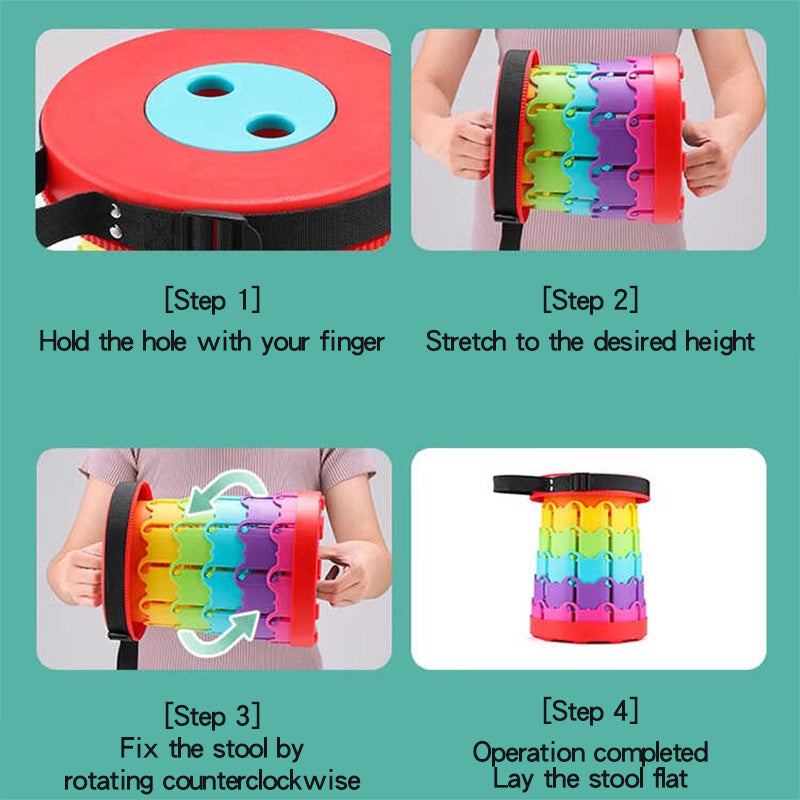 [Step 1]
Hold the hole with your finger

[Step 2]
Stretch to the desired height

[Step 3]
Fix the stool by rotating counterclockwise

[Step 4]
Operation completed
Lay the stool flat