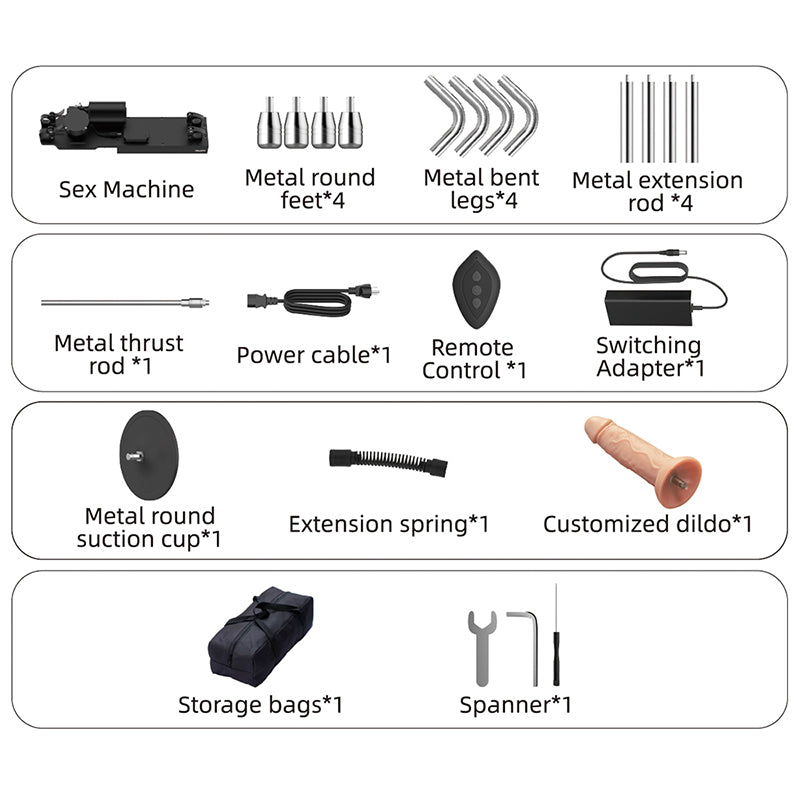 Sex Machine

Metal round feet*4

Metal bent legs*4

Metal extension rod *4

Metal thrust rod *1

Power cable*1

Remote Control *1

Switching Adapter*1

Metal round suction cup*1

Extension spring*1

Customized dildo*1

Storage bags*1

Spanner*1