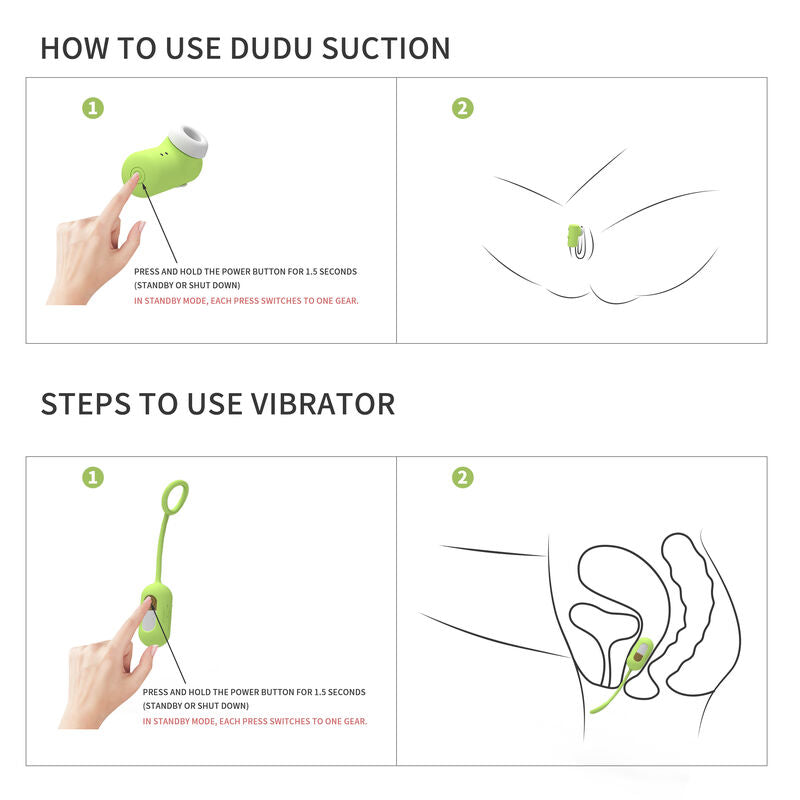 HOW TO USE DUDU SUCTION

1

PRESS AND HOLD THE POWER BUTTON FOR 1.5 SECONDS (STANDBY OR SHUT DOWN)
IN STANDBY MODE, EACH PRESS SWITCHES TO ONE GEAR.

2

STEPS TO USE VIBRATOR

1

PRESS AND HOLD THE POWER BUTTON FOR 1.5 SECONDS (STANDBY OR SHUT DOWN)
IN STANDBY MODE, EACH PRESS SWITCHES TO ONE GEAR.

2