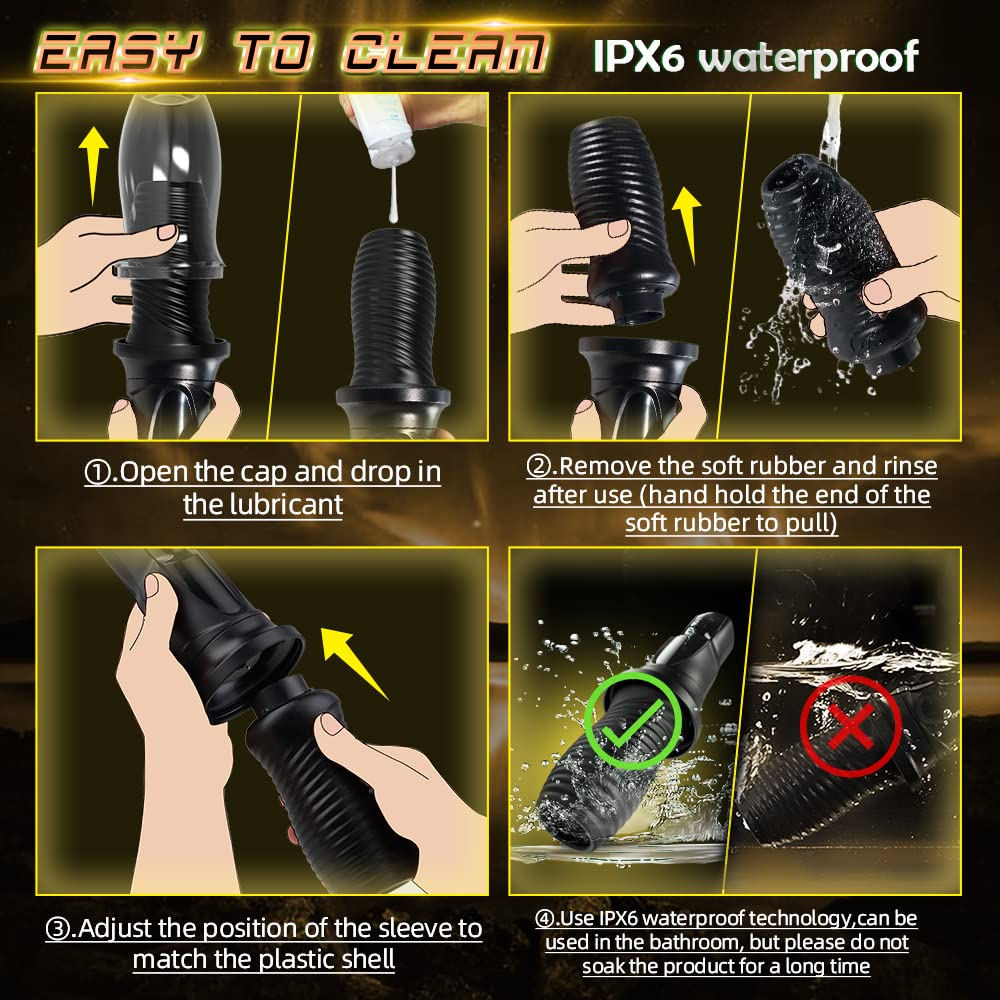 EASY TO CLEAN IPX6 waterproof

①.Open the cap and drop in the lubricant

②.Remove the soft rubber and rinse after use (hand hold the end of the soft rubber to pull)

③.Adjust the position of the sleeve to match the plastic shell

④.Use IPX6 waterproof technology,can be used in the bathroom, but please do not soak the product for a long time