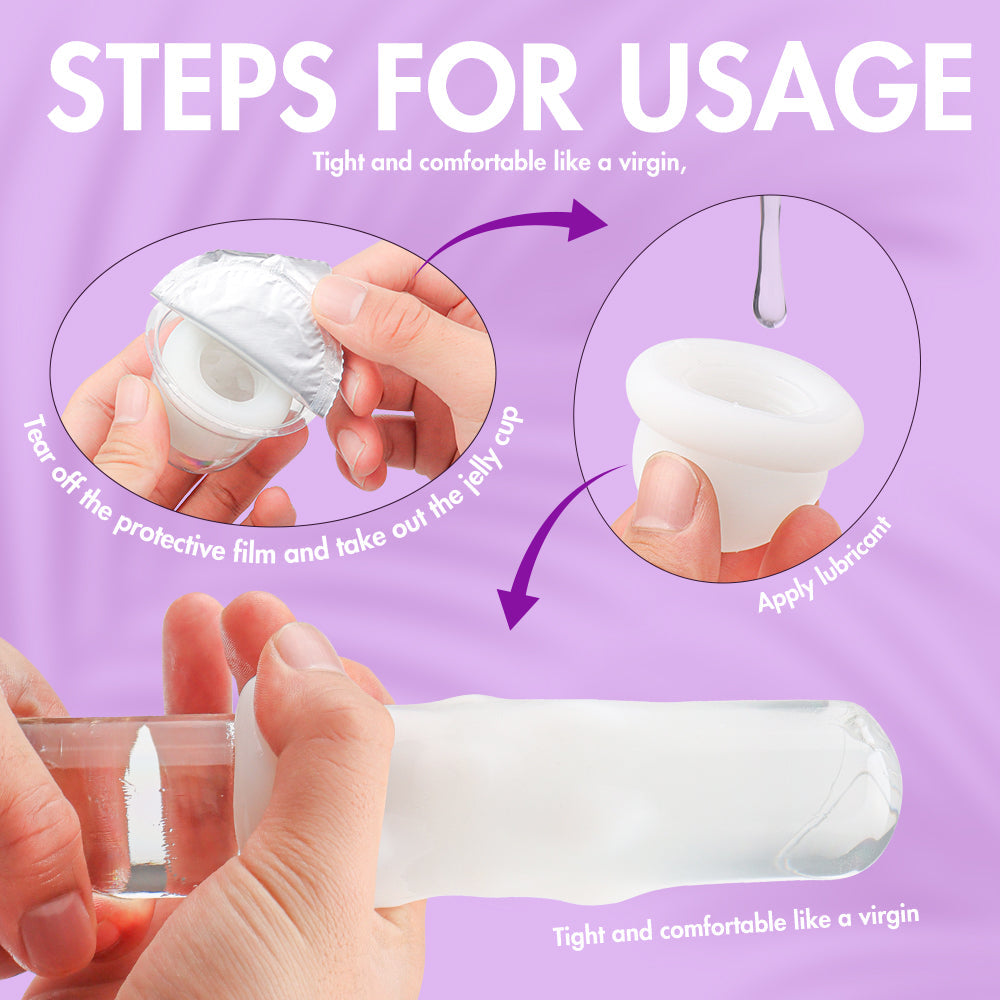 STEPS FOR USAGE

Tight and comfortable like a virgin,

Tear off the protective film and take out the jelly cup

Apply lubricant

Tight and comfortable like a virgin